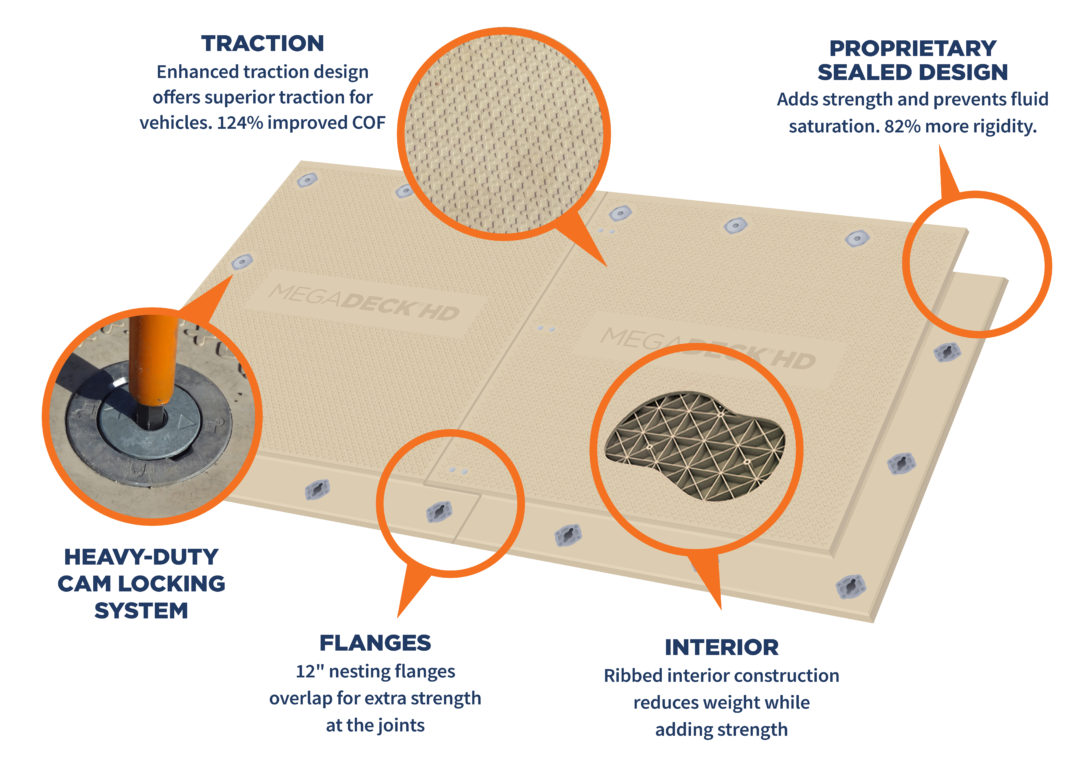 TRACTION
Enhanced traction design offers superior traction for vehicles. 124% improved COF

PROPRIETARY SEALED DESIGN
Adds strength and prevents fluid saturation. 82% more rigidity.

MEGADECK HD

MEGADECK HD

HEAVY-DUTY CAM LOCKING SYSTEM

FLANGES
12" nesting flanges overlap for extra strength at the joints

INTERIOR
Ribbed interior construction reduces weight while adding strength